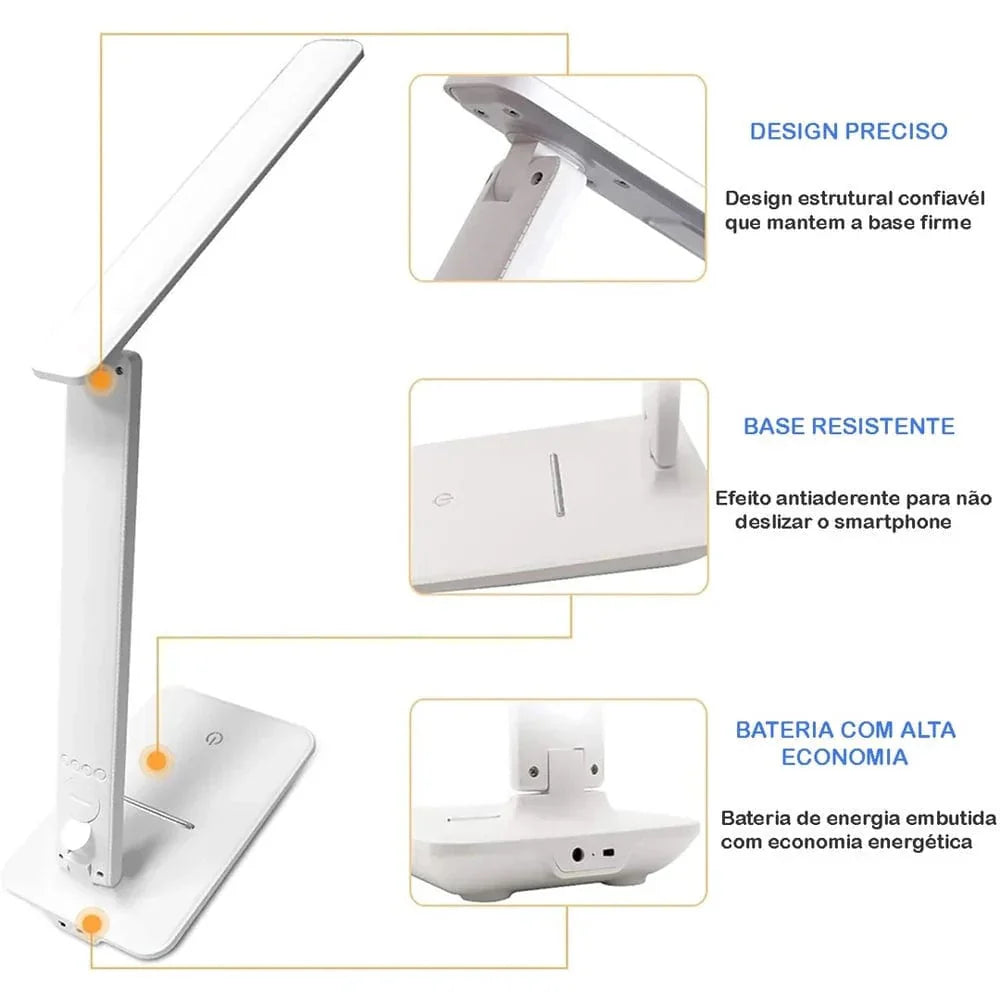 DESIGN PRECISO

Design estrutural confiavél que mantem a base firme

BASE RESISTENTE

Efeito antiaderente para não deslizar o smartphone

BATERIA COM ALTA ECONOMIA

Bateria de energia embutida com economia energética